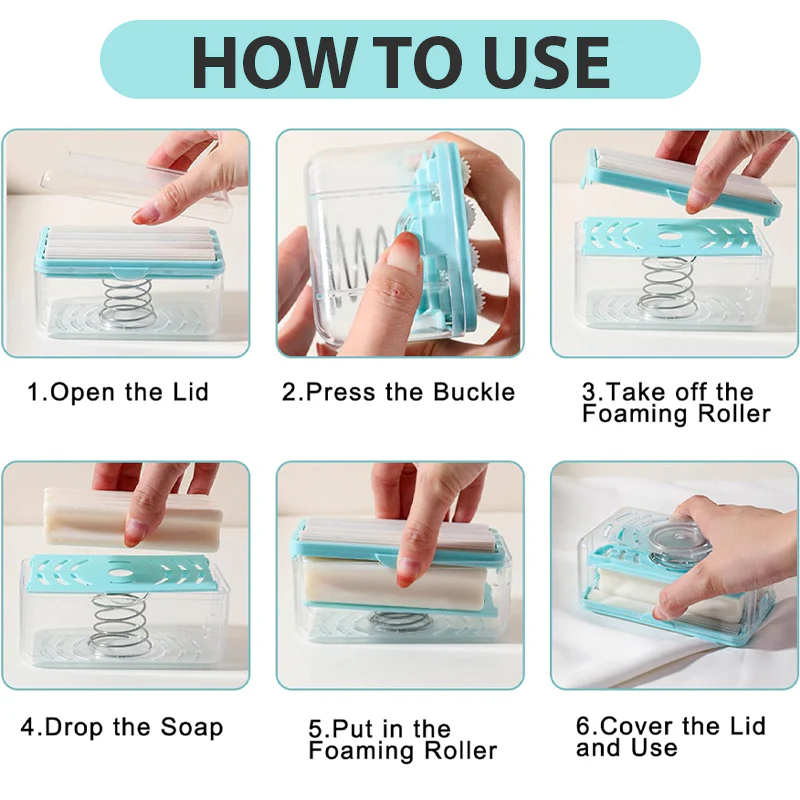 HOW TO USE

1.Open the Lid

2.Press the Buckle

3.Take off the Foaming Roller

4.Drop the Soap

5.Put in the Foaming Roller

6.Cover the Lid and Use