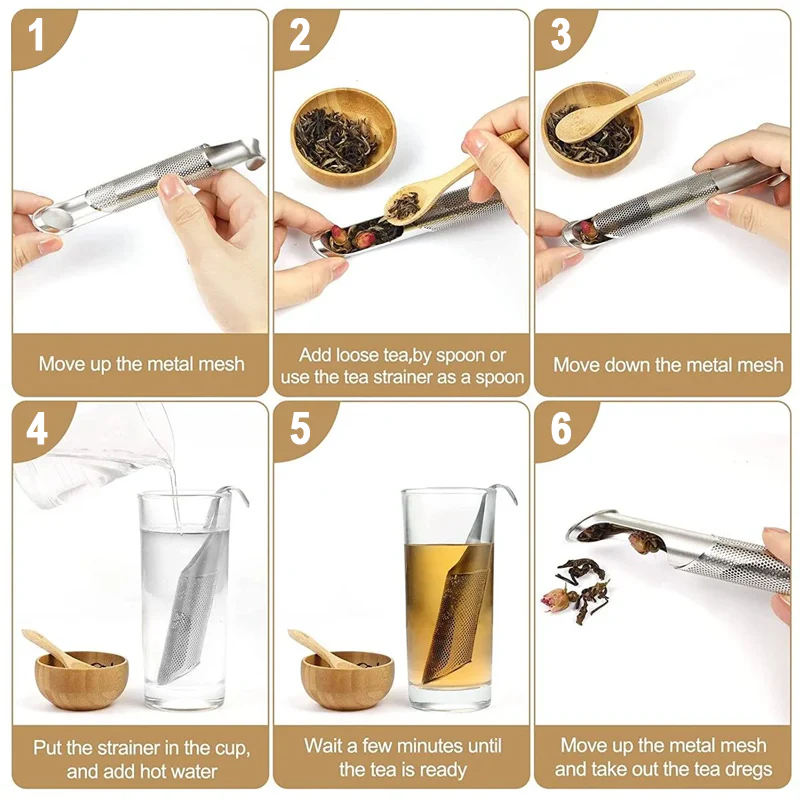 1

Move up the metal mesh

2

Add loose tea,by spoon or use the tea strainer as a spoon

3

Move down the metal mesh

4

Put the strainer in the cup, and add hot water

5

Wait a few minutes until the tea is ready

6

Move up the metal mesh and take out the tea dregs